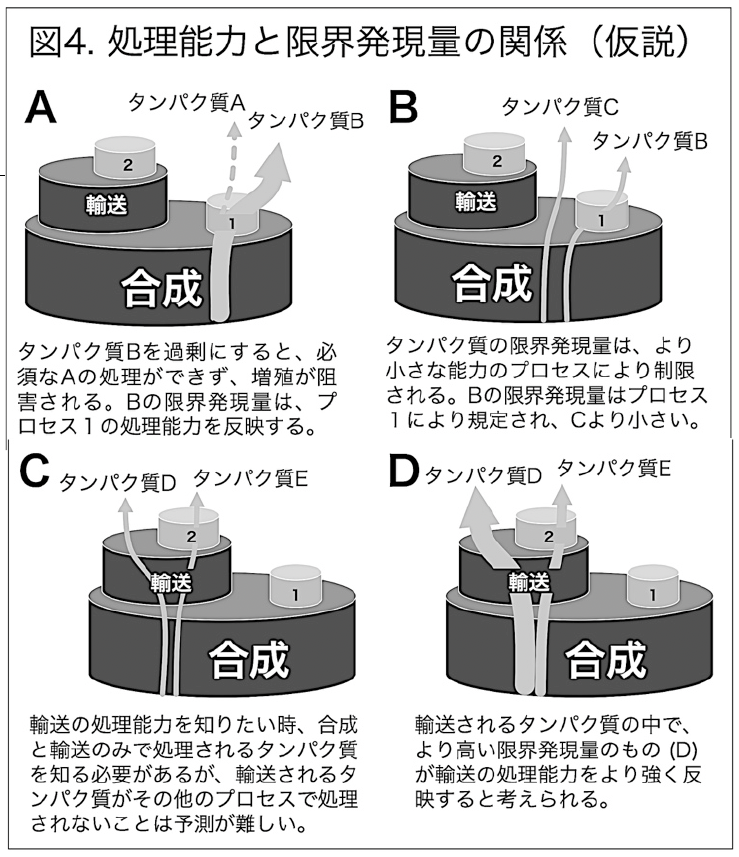 図4. 処理能力と限界発現量の関係（仮説）

A

タンパク質A
タンパク質B

2
輸送
1
合成

タンパク質Bを過剰にすると、必須なAの処理ができず、増殖が阻害される。Bの限界発現量は、プロセス１の処理能力を反映する。

B

タンパク質C
タンパク質B

2
輸送
1
合成

タンパク質の限界発現量は、より小さな能力のプロセスにより制限される。Bの限界発現量はプロセス１により規定され、Cより小さい。

C

タンパク質D
タンパク質E

2
輸送
1
合成

輸送の処理能力を知りたい時、合成と輸送のみで処理されるタンパク質を知る必要があるが、輸送されるタンパク質がその他のプロセスで処理されないことは予測が難しい。

D

タンパク質D
タンパク質E

2
輸送
1
合成

輸送されるタンパク質の中で、より高い限界発現量のもの (D) が輸送の処理能力をより強く反映すると考えられる。