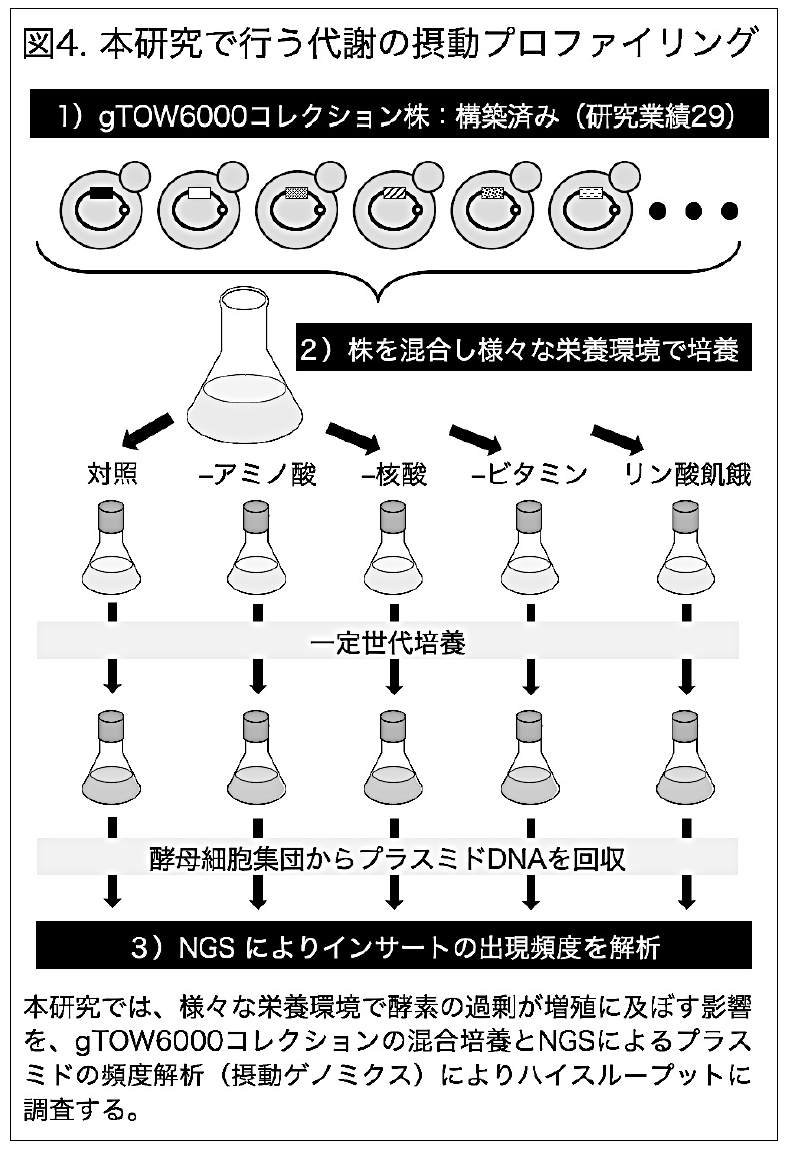 図4. 本研究で行う代謝の摂動プロファイリング

1）gTOW6000コレクション株：構築済み（研究業績29）

2）株を混合し様々な栄養環境で培養

対照　–アミノ酸　–核酸　–ビタミン　リン酸飢餓

一定世代培養

酵母細胞集団からプラスミドDNAを回収

3）NGS によりインサートの出現頻度を解析

本研究では、様々な栄養環境で酵素の過剰が増殖に及ぼす影響を、gTOW6000コレクションの混合培養とNGSによるプラスミドの頻度解析（摂動ゲノミクス）によりハイスループットに調査する。