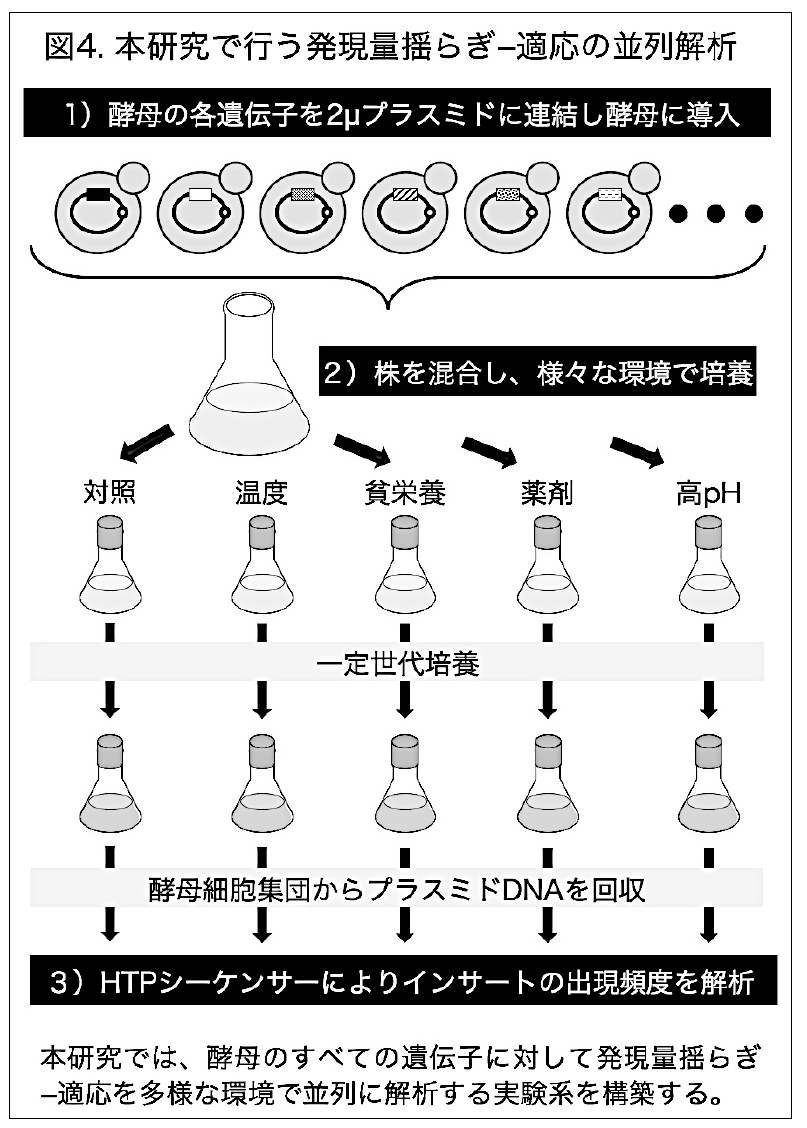 図4. 本研究で行う発現量揺らぎ–適応の並列解析

1）酵母の各遺伝子を2μプラスミドに連結し酵母に導入

2）株を混合し、様々な環境で培養

対照　温度　貧栄養　薬剤　高pH

一定世代培養

酵母細胞集団からプラスミドDNAを回収

3）HTPシーケンサーによりインサートの出現頻度を解析

本研究では、酵母のすべての遺伝子に対して発現量揺らぎ–適応を多様な環境で並列に解析する実験系を構築する。